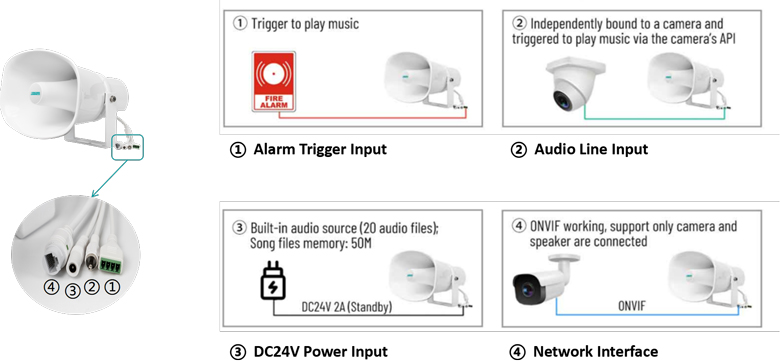 ④ ③ ② ①

① Trigger to play music

FIRE ALARM

① Alarm Trigger Input

② Independently bound to a camera and triggered to play music via the camera's API

② Audio Line Input

③ Built-in audio source (20 audio files); Song files memory: 50M

DC24V 2A (Standby)

③ DC24V Power Input

④ ONVIF working, support only camera and speaker are connected

ONVIF

④ Network Interface